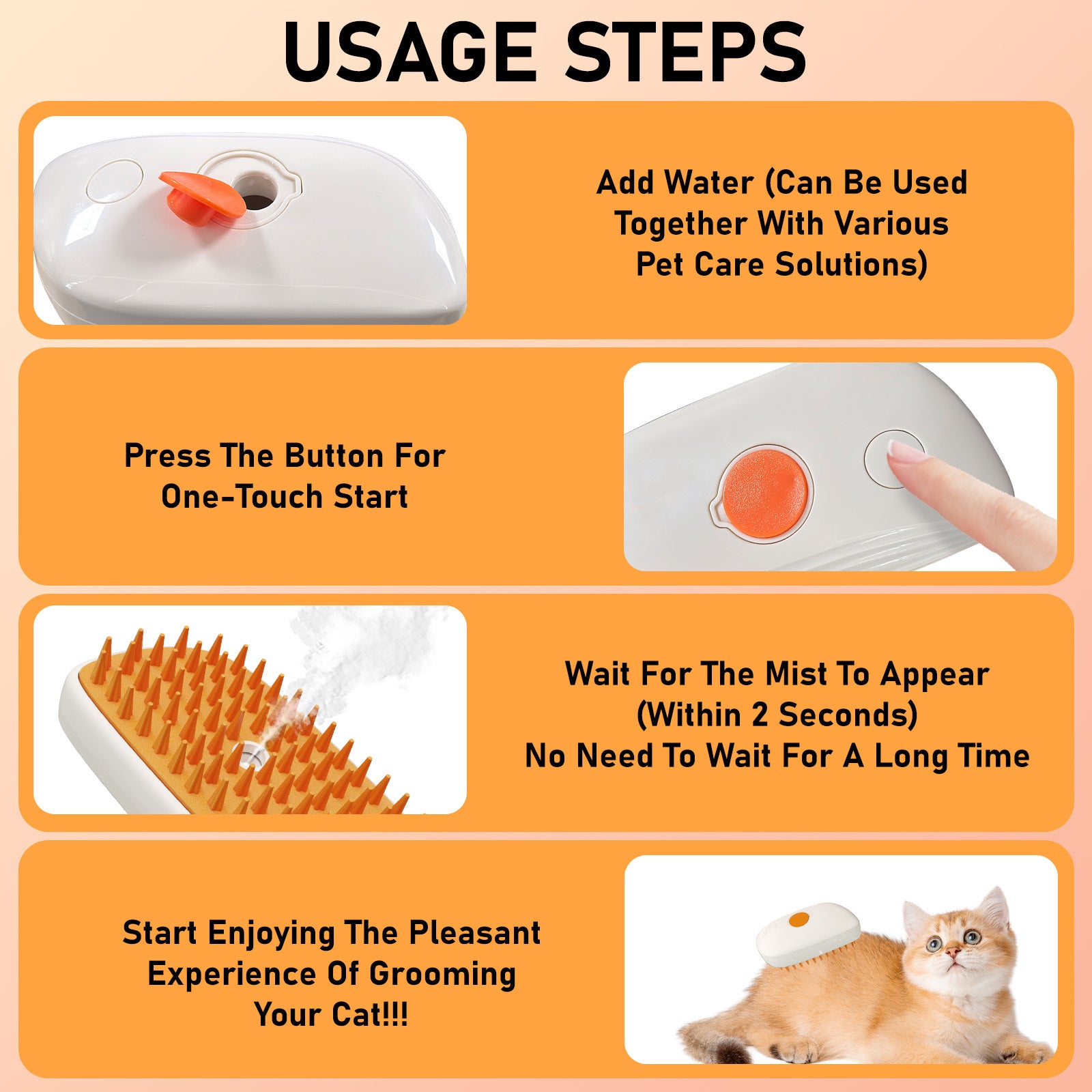 USAGE STEPS

Add Water (Can Be Used Together With Various Pet Care Solutions)

Press The Button For One-Touch Start

Wait For The Mist To Appear (Within 2 Seconds) No Need To Wait For A Long Time

Start Enjoying The Pleasant Experience Of Grooming Your Cat!!!